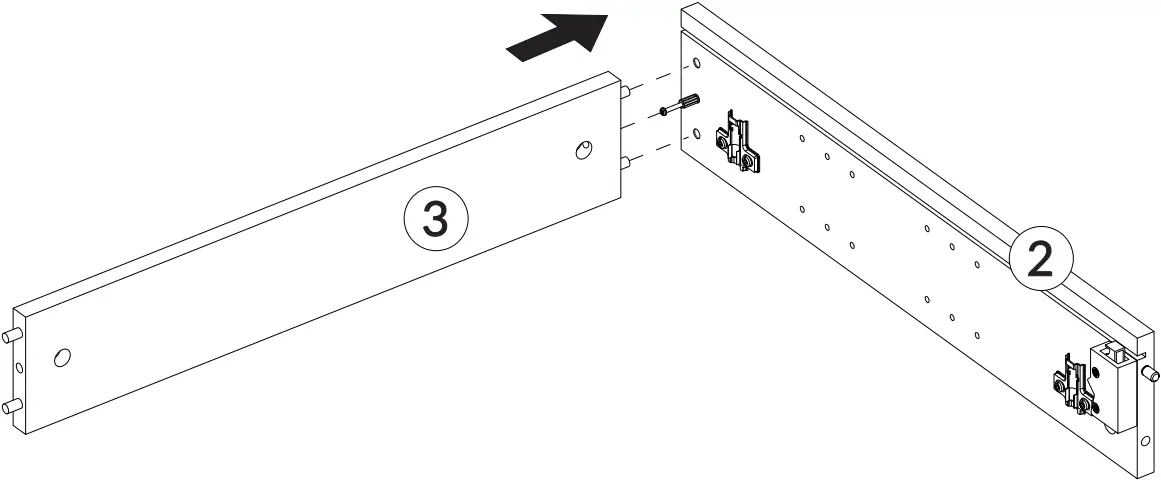 3

2