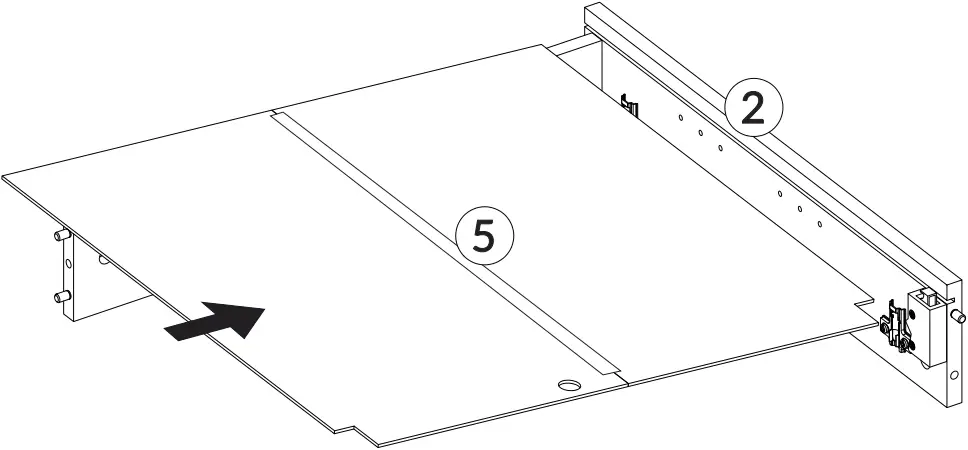 2
5