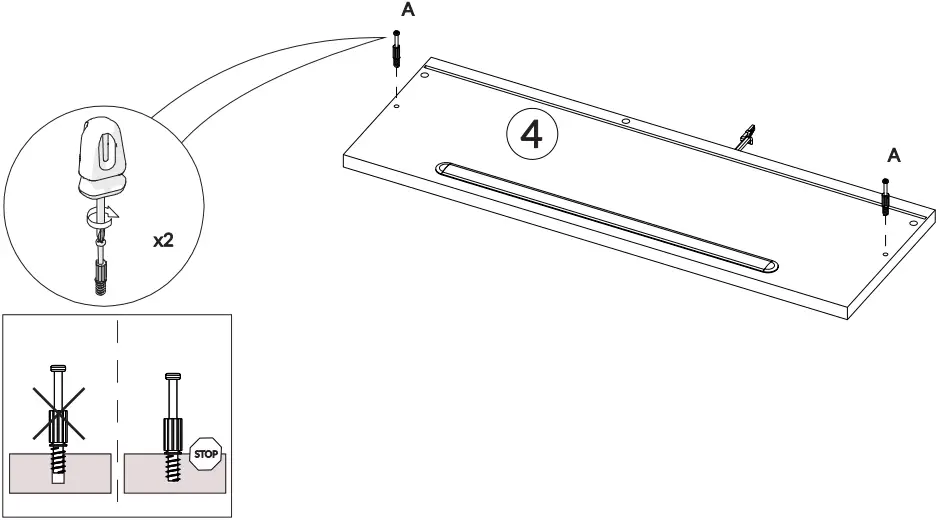 A

4

A

x2

STOP