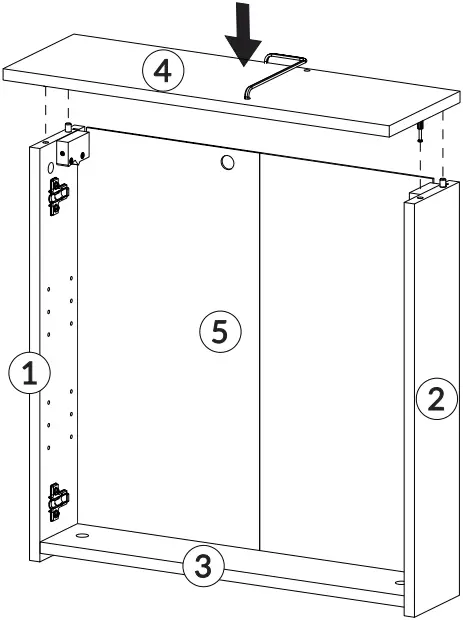 4
5
1
2
3