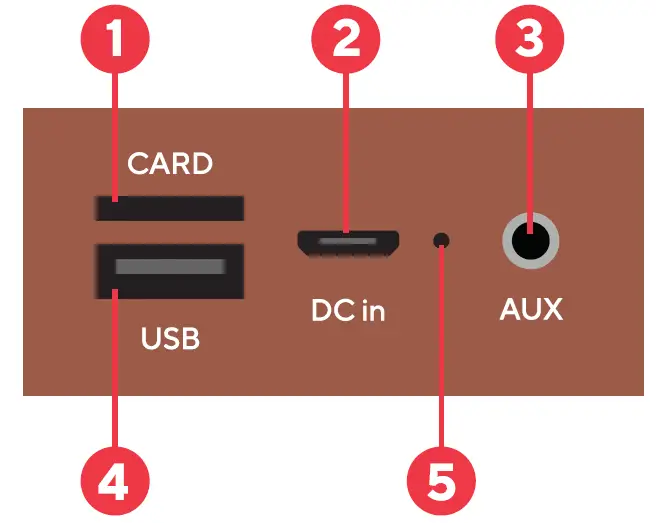 1
2
3
CARD
DC in
AUX
USB
4
5