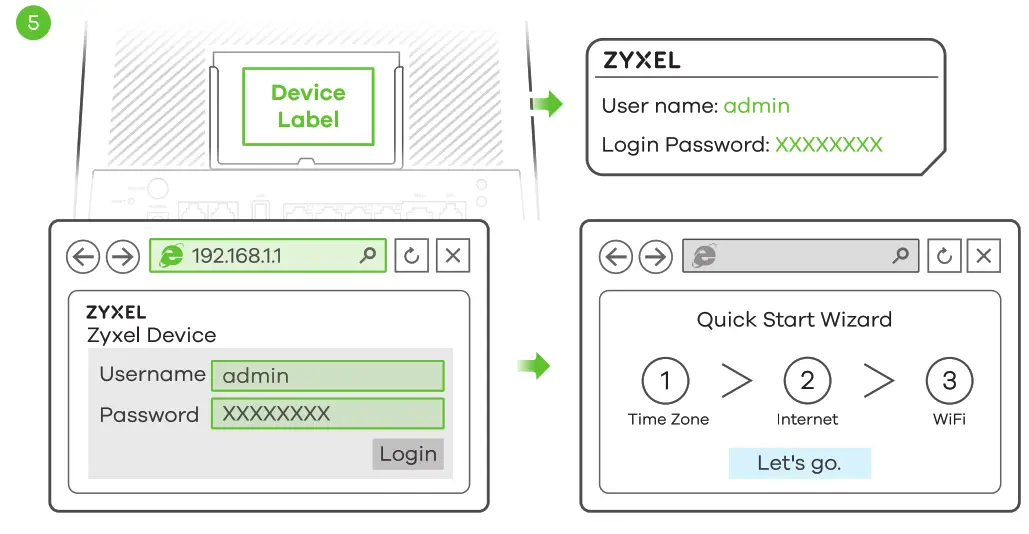 5

Device Label

ZYXEL
User name: admin
Login Password: XXXXXXXX

192.168.1.1

ZYXEL
Zyxel Device
Username admin
Password XXXXXXXX
Login

Quick Start Wizard
1 > 2 > 3
Time Zone Internet WiFi
Let's go.