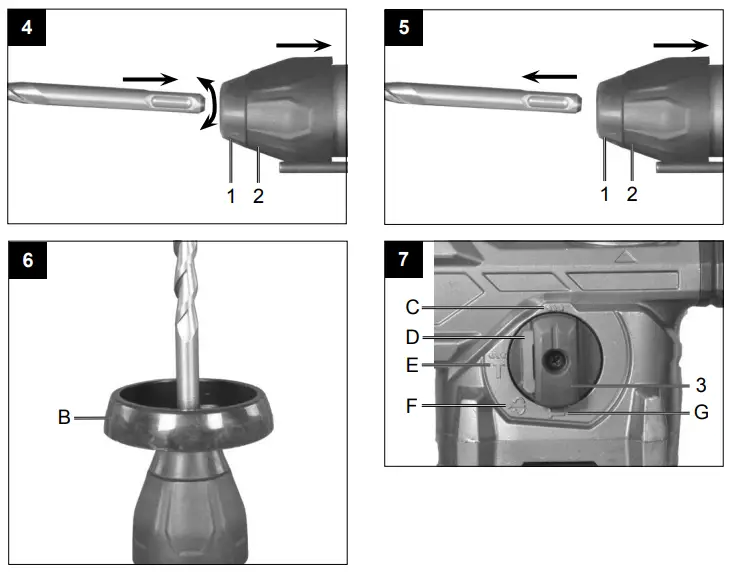 4

1 2

5

1 2

6

B

7

C
D
E
F
3
G