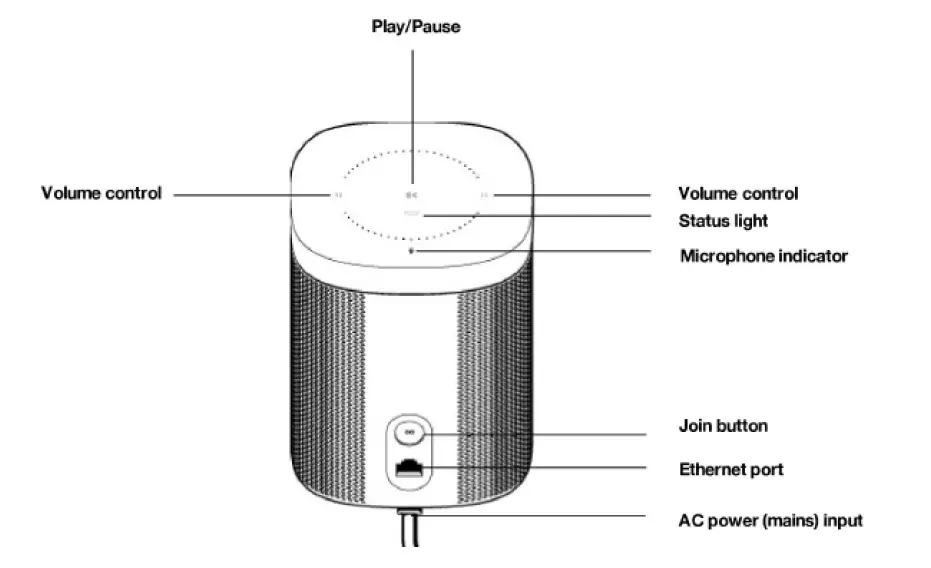 Play/Pause

Volume control

Volume control

Status light

Microphone indicator

Join button

Ethernet port

AC power (mains) input