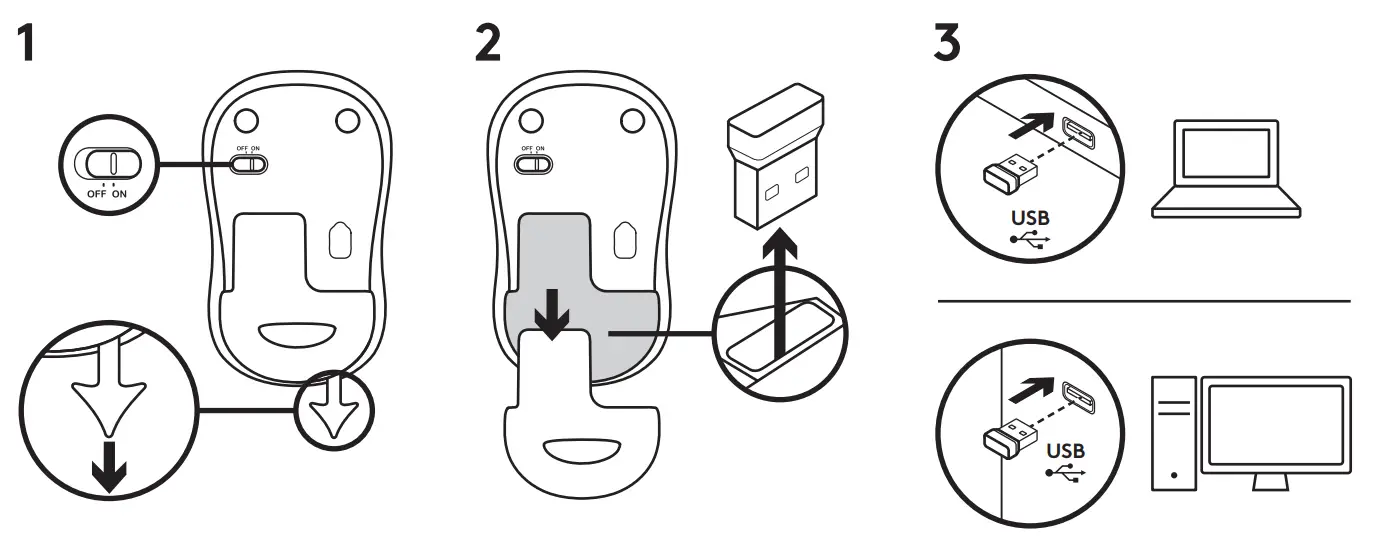 1

OFF ON

OFF ON

2

OFF ON

3

USB

USB