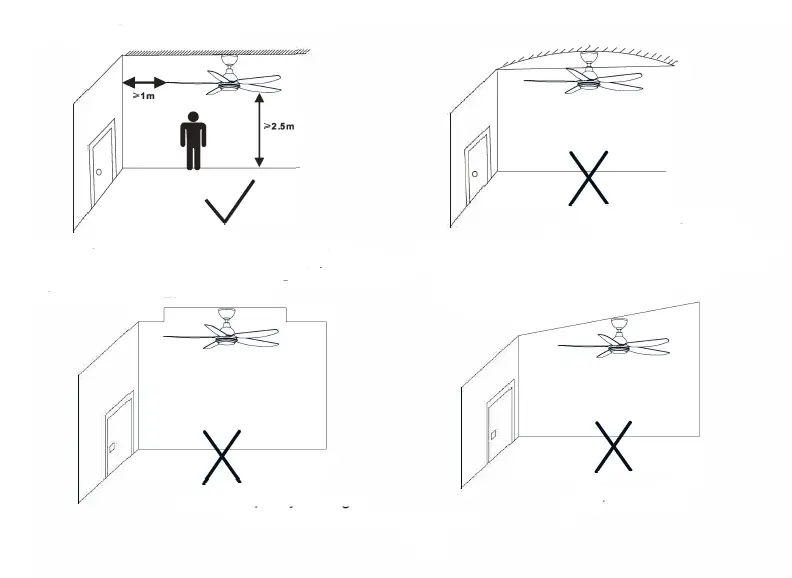 ≥1m

≥2.5m