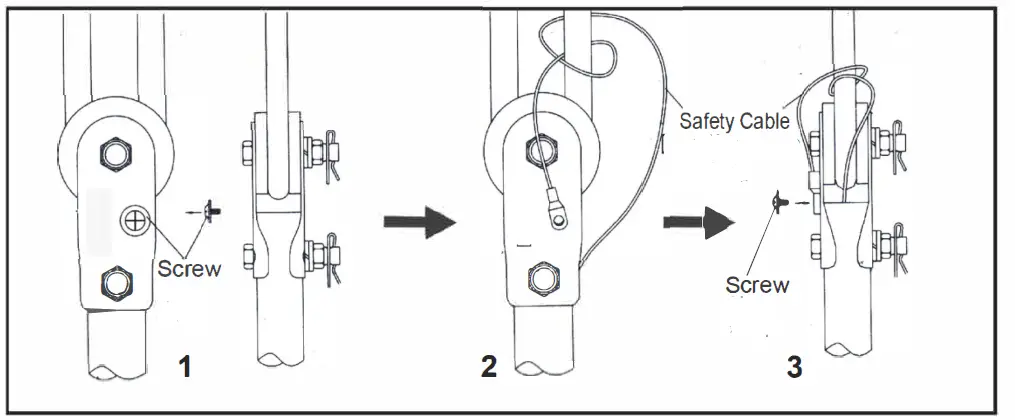 Screw

1

Safety Cable

2

Screw

3