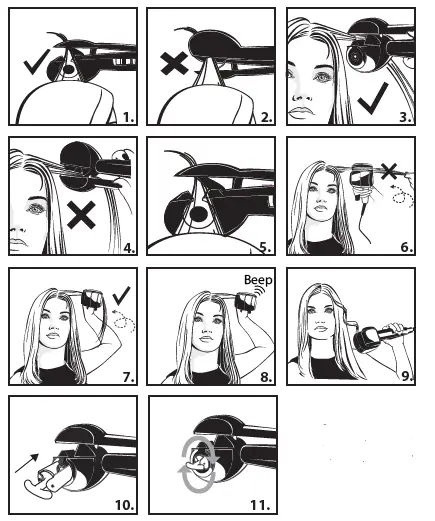 1.

2.

3.

4.

5.

6.

7.

Beep

8.

9.

10.

11.