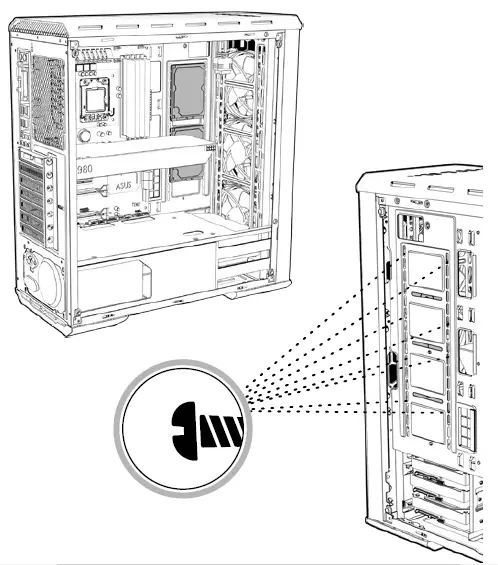 980

ASUS