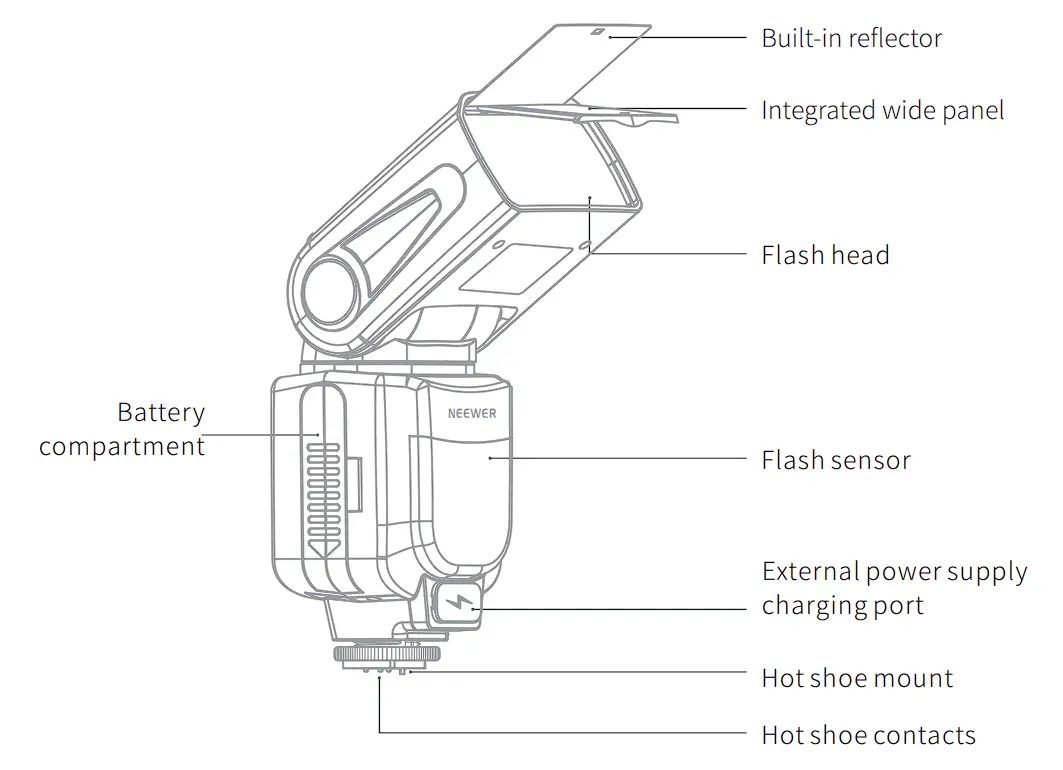 Built-in reflector

Integrated wide panel

Flash head

Battery compartment

NEEWER

Flash sensor

External power supply charging port

Hot shoe mount

Hot shoe contacts