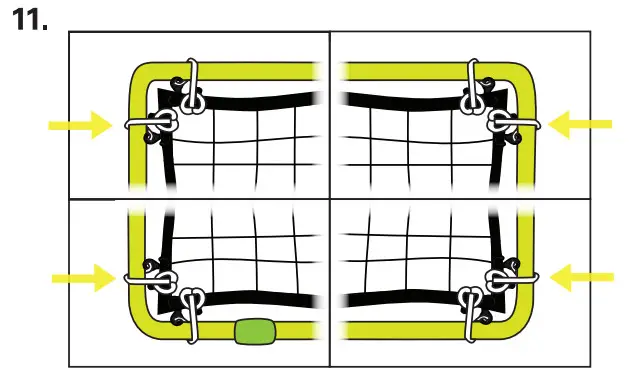 11.