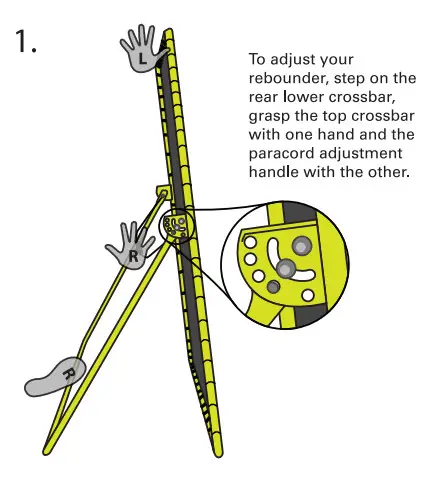 1.

L

To adjust your rebounder, step on the rear lower crossbar, grasp the top crossbar with one hand and the paracord adjustment handle with the other.

R

R