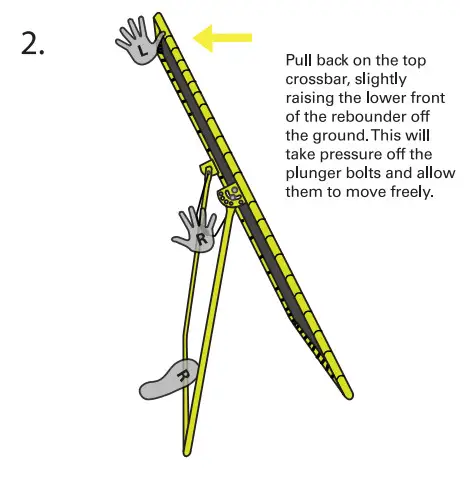 2.

L

Pull back on the top crossbar, slightly raising the lower front of the rebounder off the ground. This will take pressure off the plunger bolts and allow them to move freely.

R

R