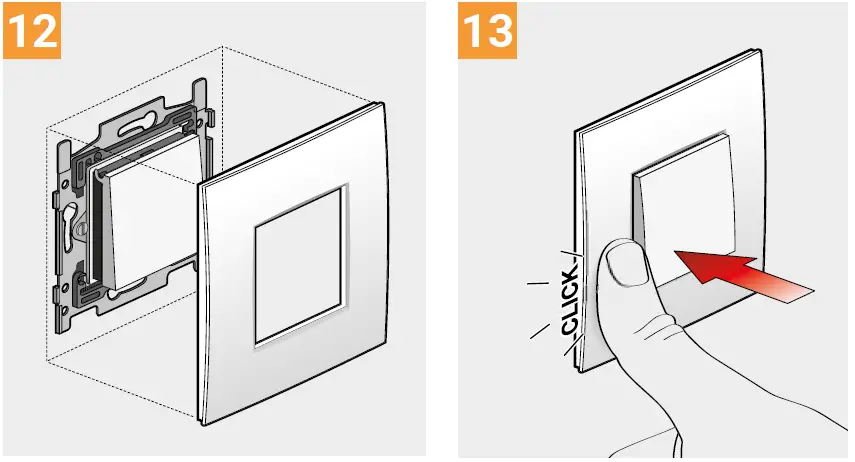 12

13

CLICK