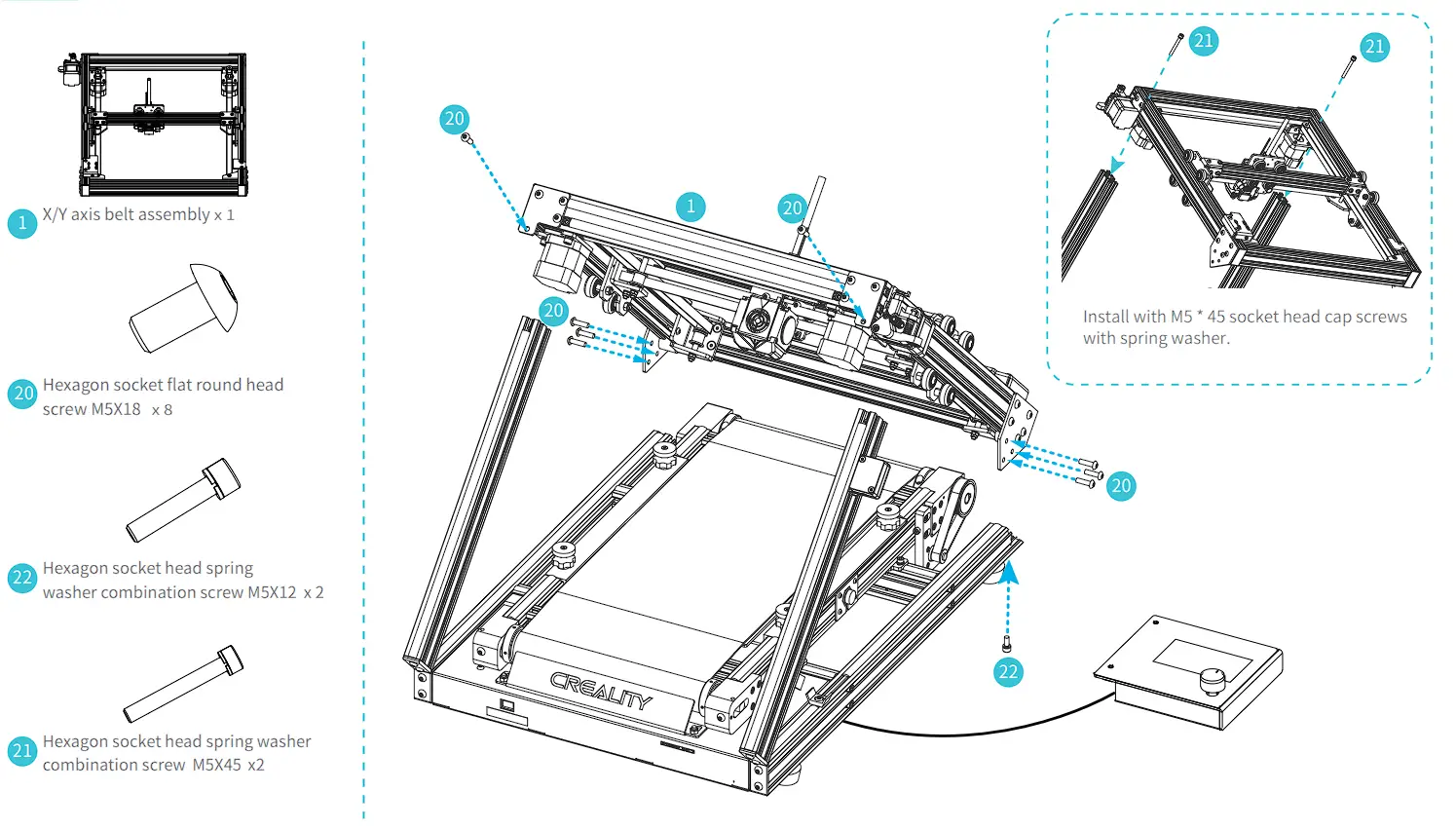 1 X/Y axis belt assembly x 1

20 Hexagon socket flat round head screw M5X18 x 8

22 Hexagon socket head spring washer combination screw M5X12 x 2

21 Hexagon socket head spring washer combination screw M5X45 x2

20

1

20

20

20

22

CREALITY

21

21

Install with M5 * 45 socket head cap screws with spring washer.