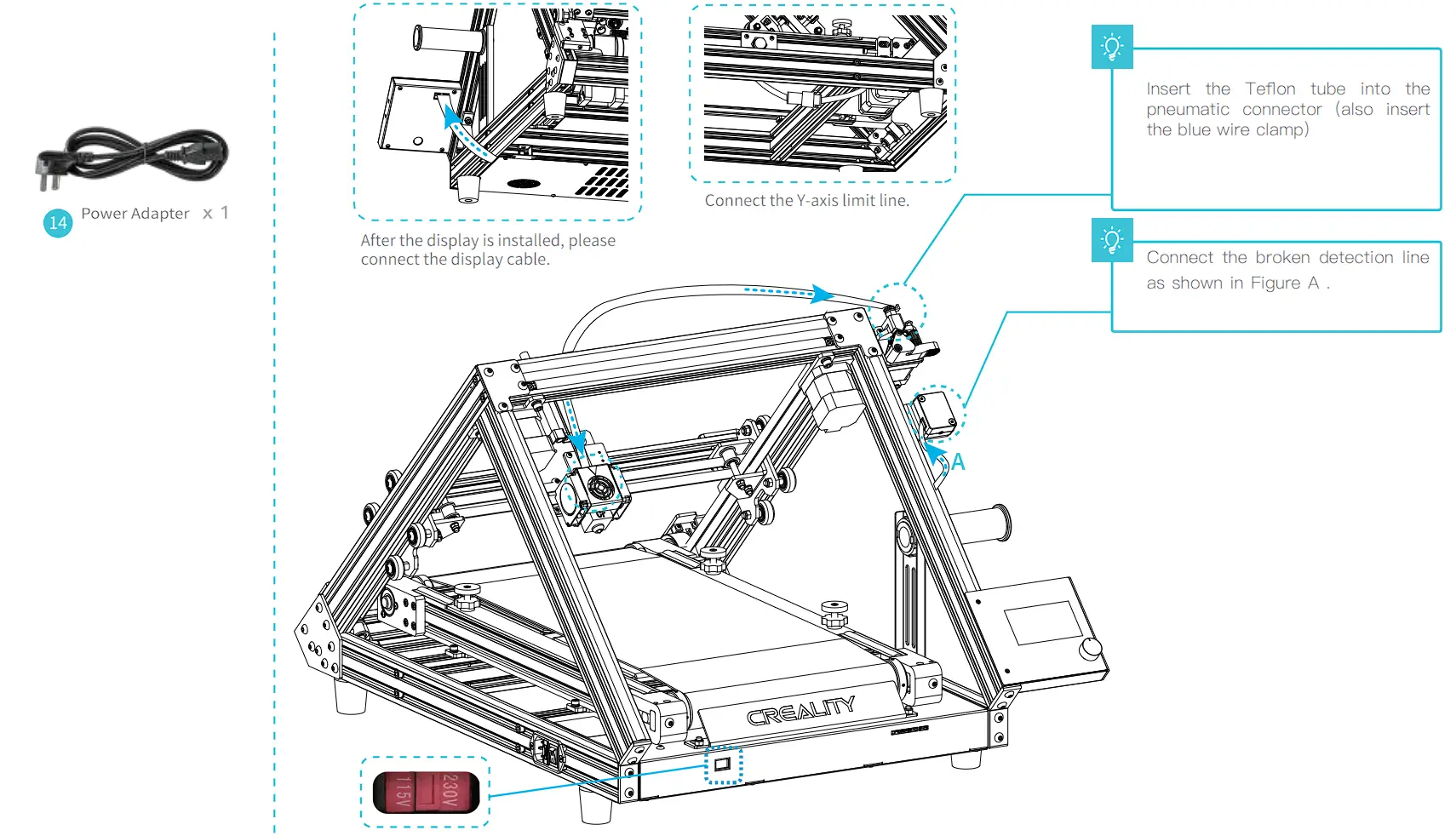 14 Power Adapter x 1

After the display is installed, please connect the display cable.

Connect the Y-axis limit line.

Insert the Teflon tube into the pneumatic connector (also insert the blue wire clamp)

Connect the broken detection line as shown in Figure A .

A

CREALITY

115V 230V