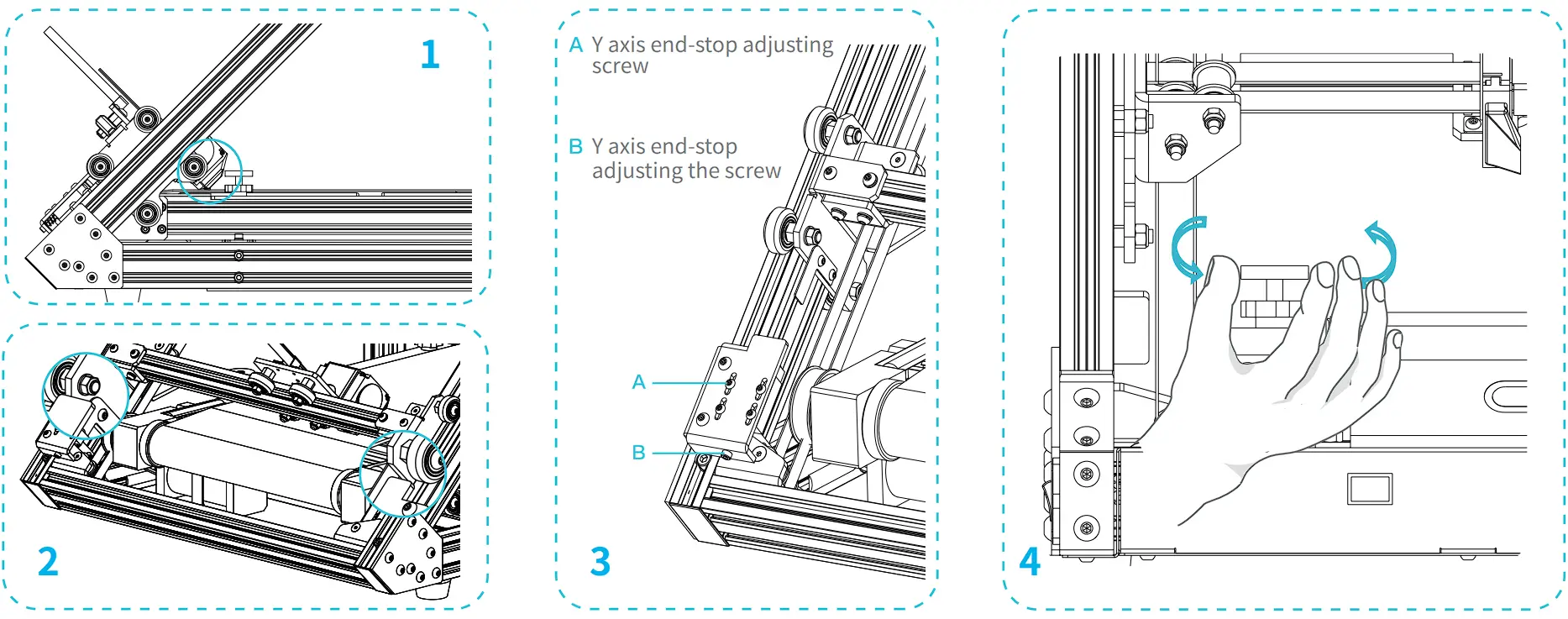 1

2

A Y axis end-stop adjusting screw

B Y axis end-stop adjusting the screw

A

B

3

4