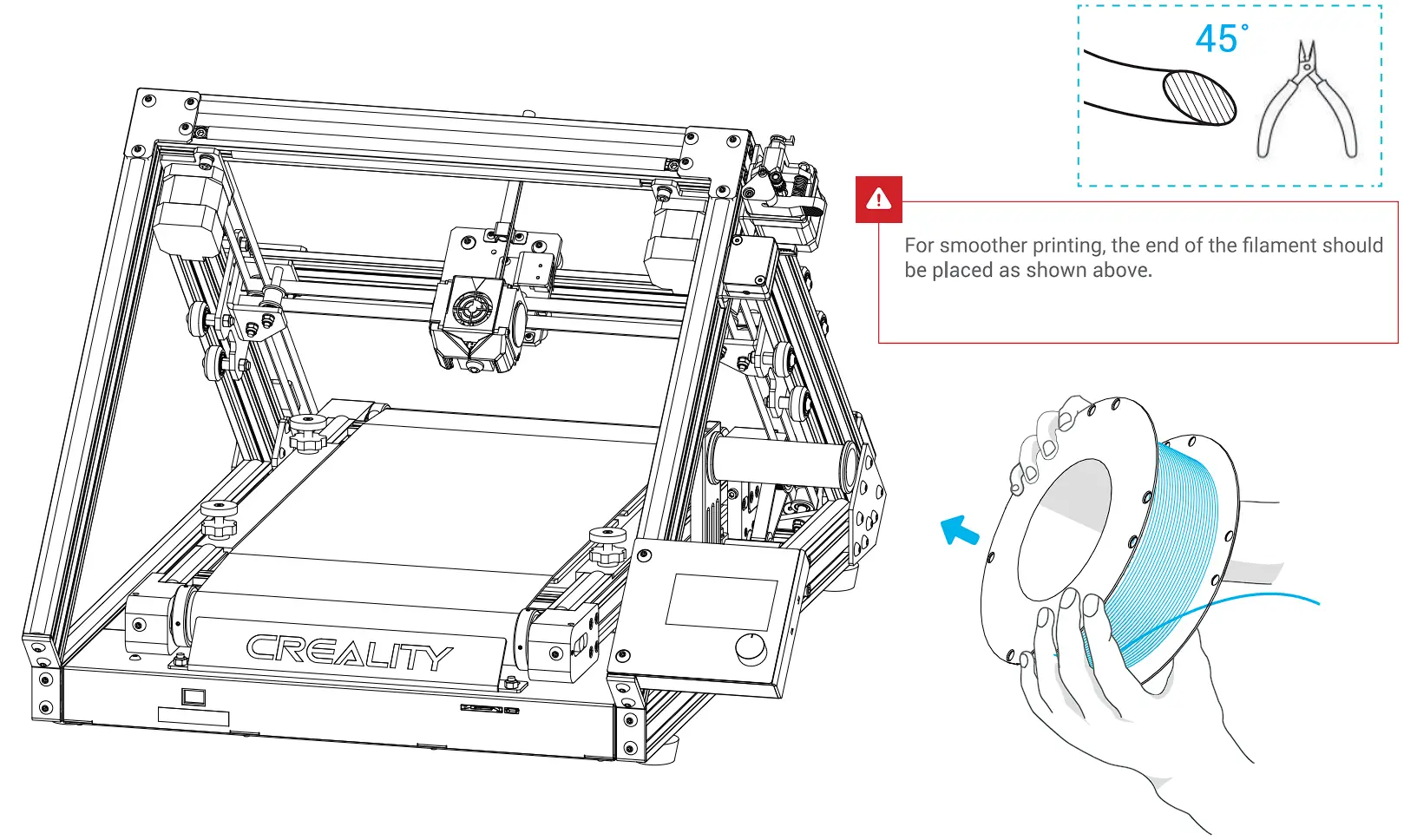 45°

For smoother printing, the end of the filament should be placed as shown above.

CREALITY