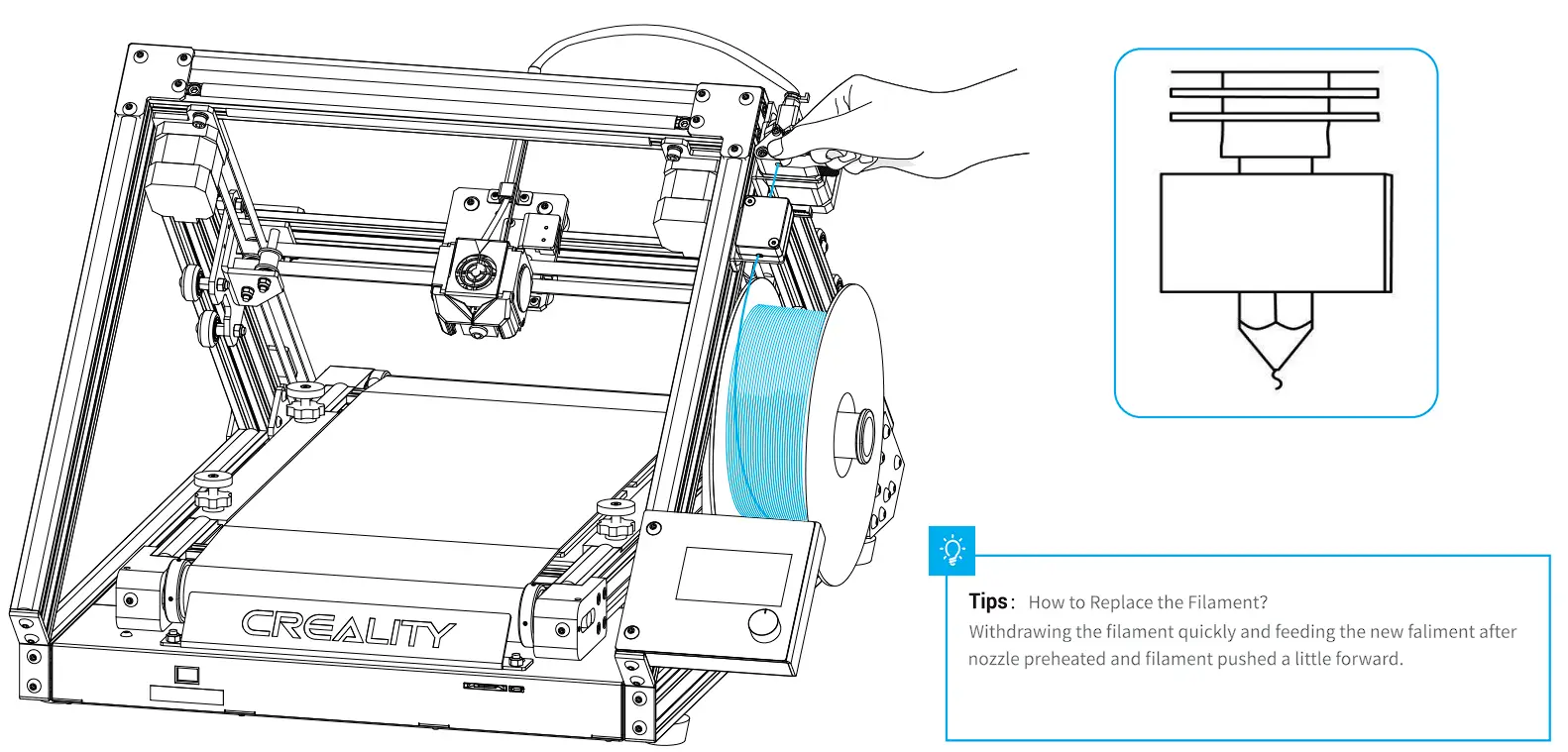 CREALITY

Tips: How to Replace the Filament?
Withdrawing the filament quickly and feeding the new faliment after nozzle preheated and filament pushed a little forward.