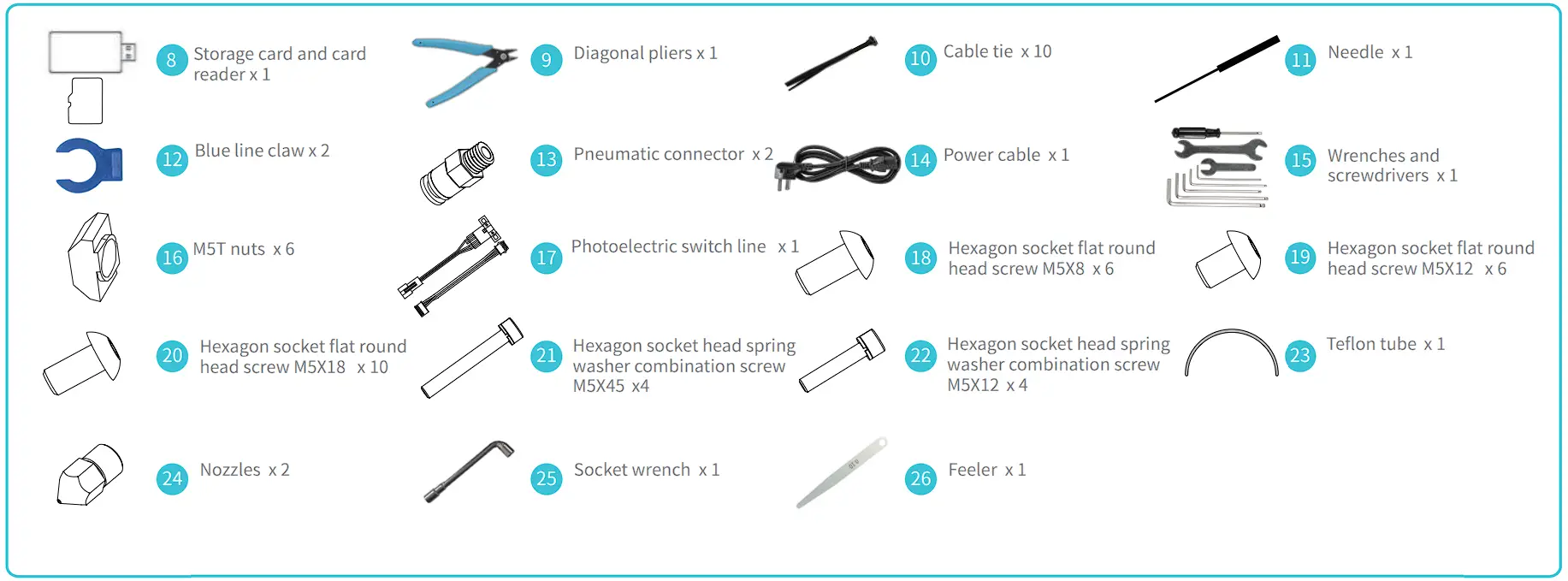 8 Storage card and card reader x 1

9 Diagonal pliers x 1

10 Cable tie x 10

11 Needle x 1

12 Blue line claw x 2

13 Pneumatic connector x 2

14 Power cable x 1

15 Wrenches and screwdrivers x 1

16 M5T nuts x 6

17 Photoelectric switch line x 1

18 Hexagon socket flat round head screw M5X8 x 6

19 Hexagon socket flat round head screw M5X12 x 6

20 Hexagon socket flat round head screw M5X18 x 10

21 Hexagon socket head spring washer combination screw M5X45 x4

22 Hexagon socket head spring washer combination screw M5X12 x 4

23 Teflon tube x 1

24 Nozzles x 2

25 Socket wrench x 1

26 Feeler x 1