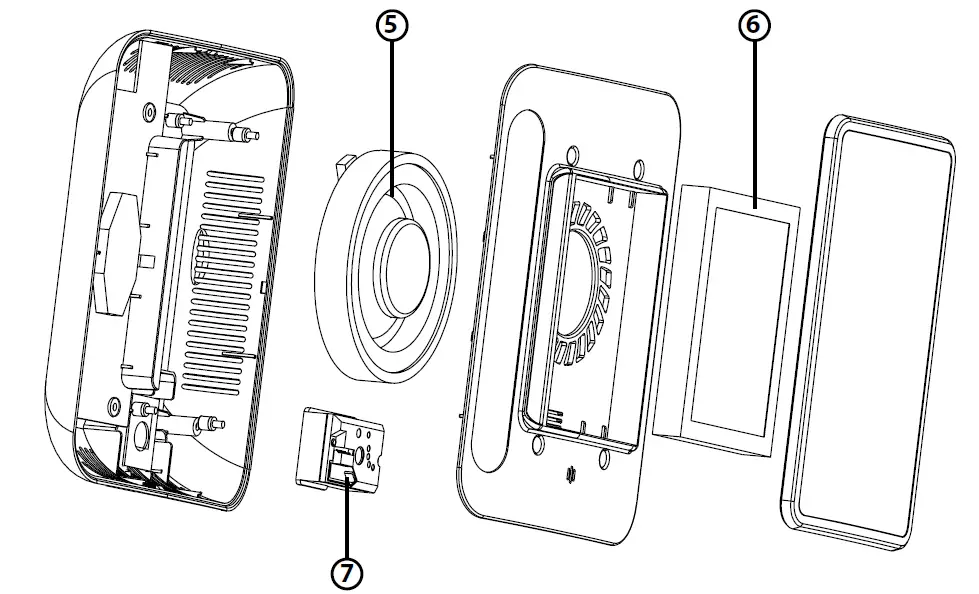 5
6
7