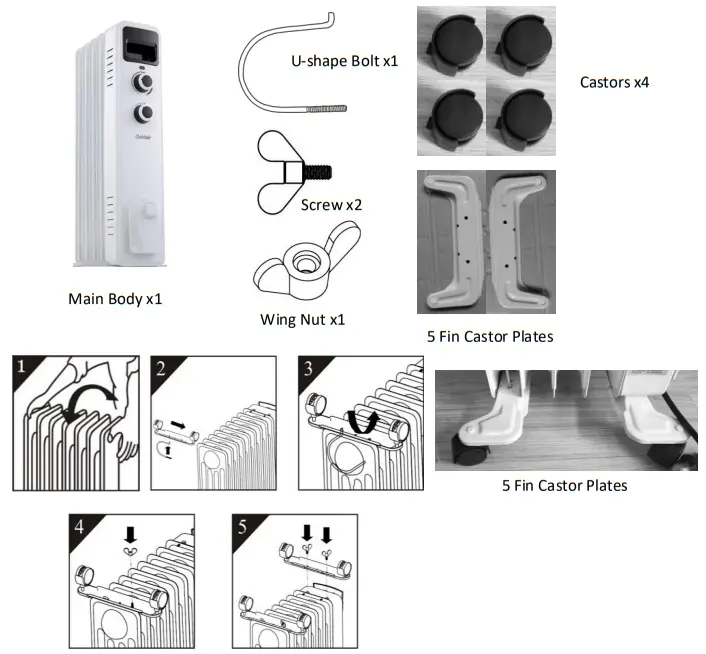 Goldair

Main Body x1

U-shape Bolt x1

Screw x2

Wing Nut x1

Castors x4

5 Fin Castor Plates

1

2

3

5 Fin Castor Plates

4

5