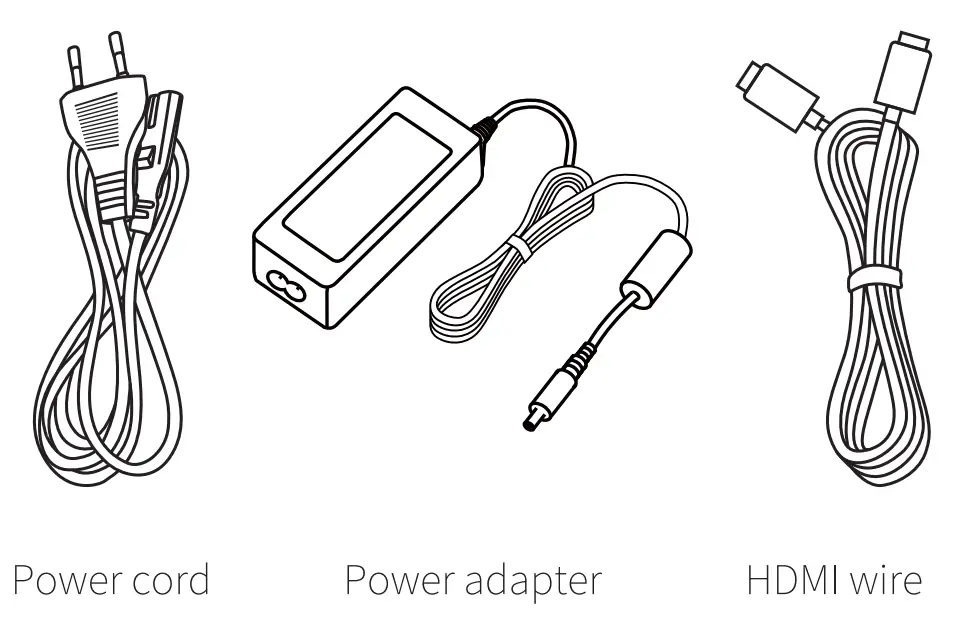 Power cord

Power adapter

HDMI wire