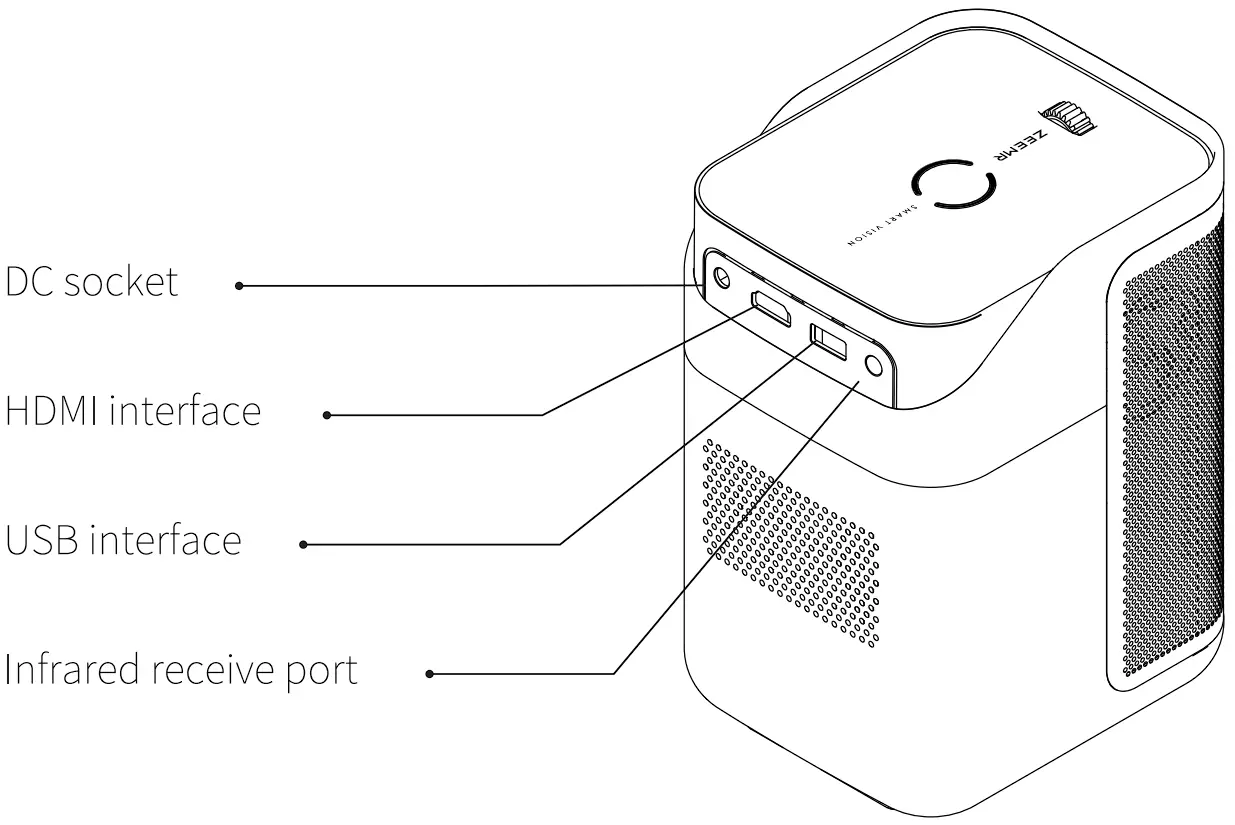 DC socket

HDMI interface

USB interface

Infrared receive port

ZEEMR

SMART VISION