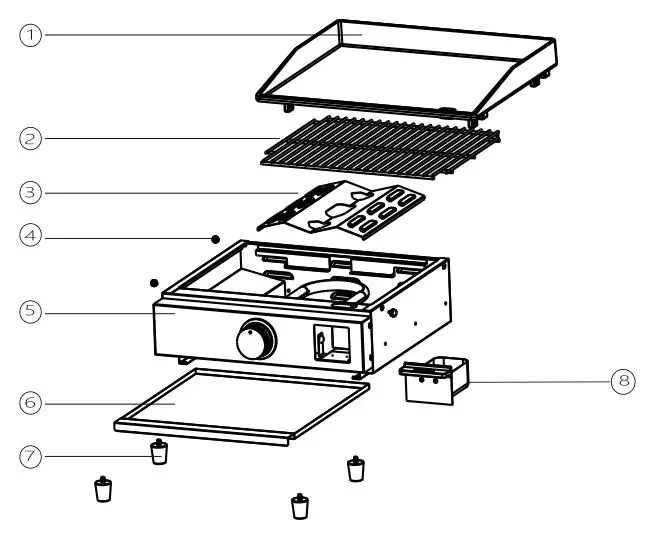 1
2
3
4
5
6
7
8