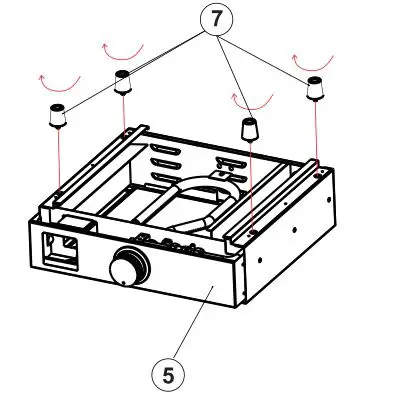 7

5