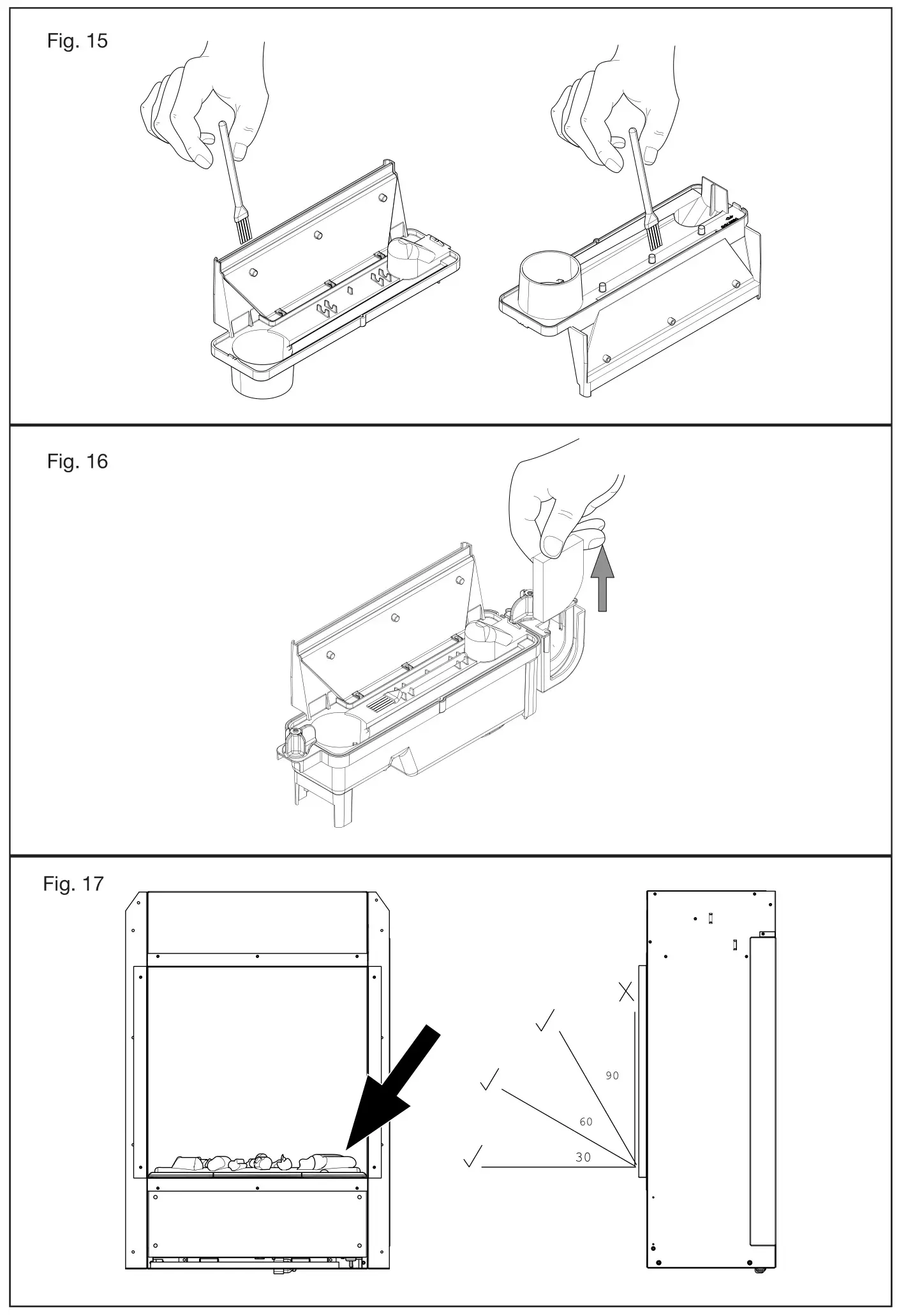 Fig. 15

Fig. 16

Fig. 17

X
✓
✓
✓
90
60
30