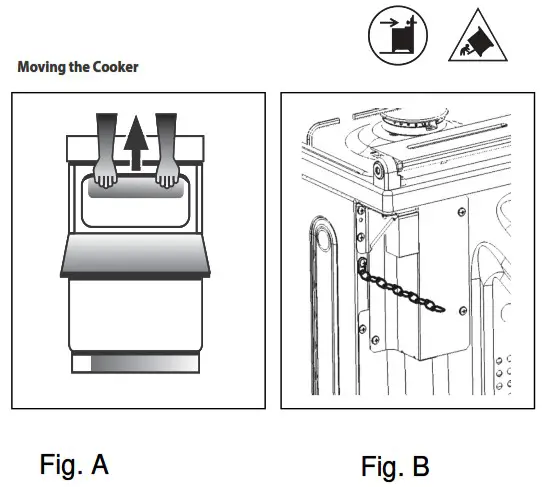 Moving the Cooker

Fig. A

Fig. B