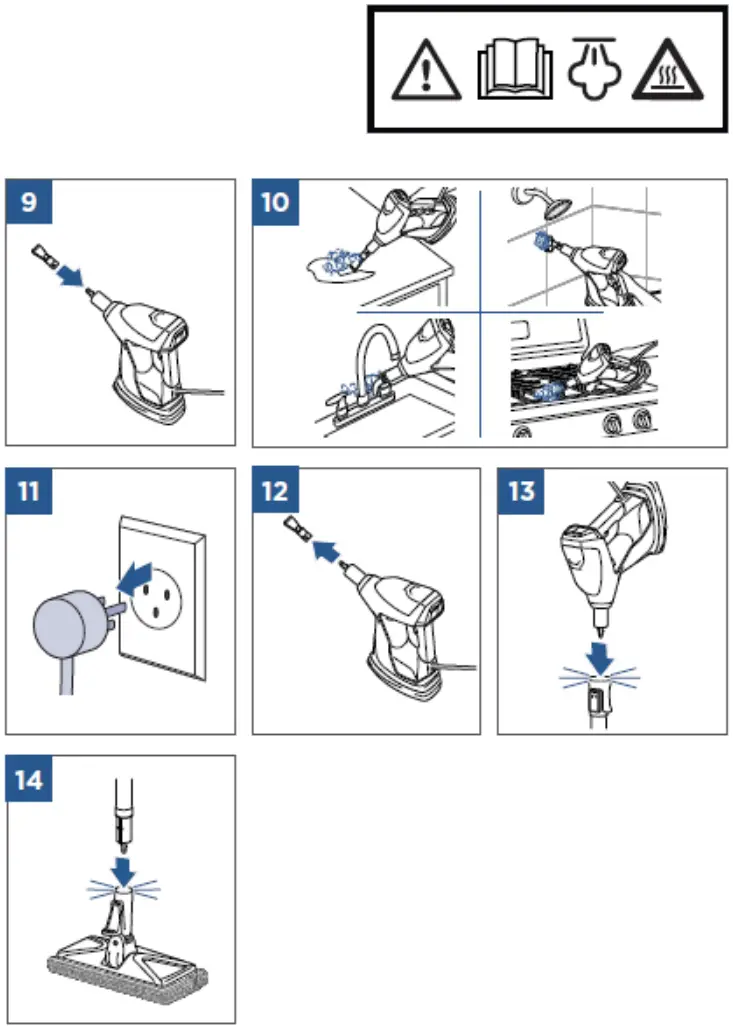 9

10

11

12

13

14