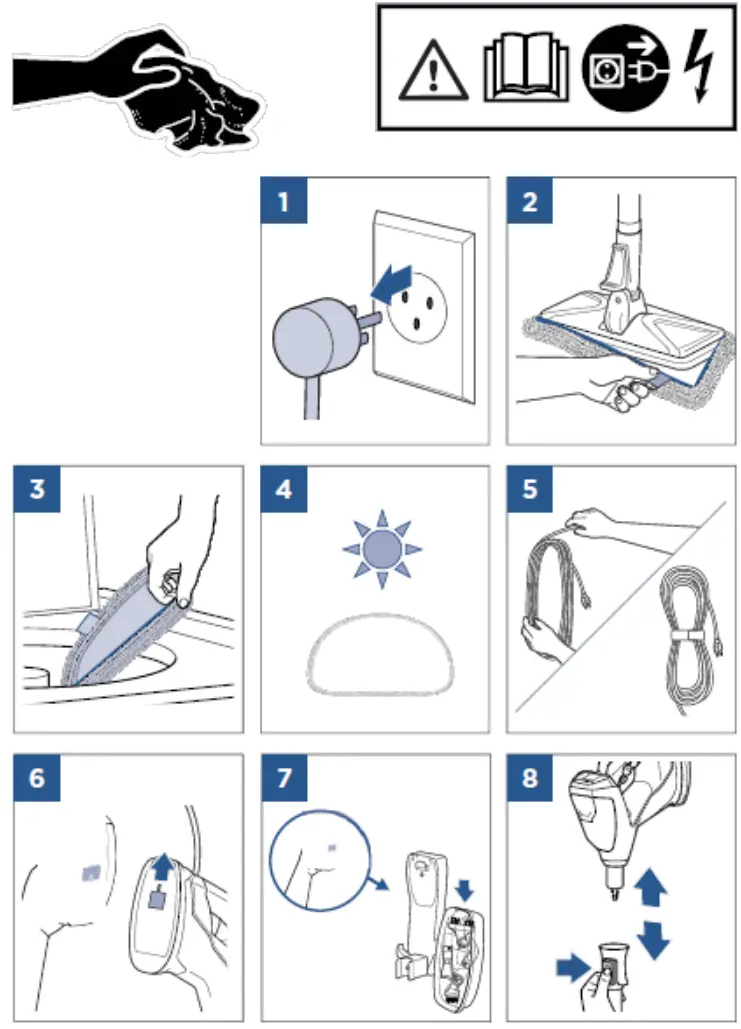 1

2

3

4

5

6

7

8