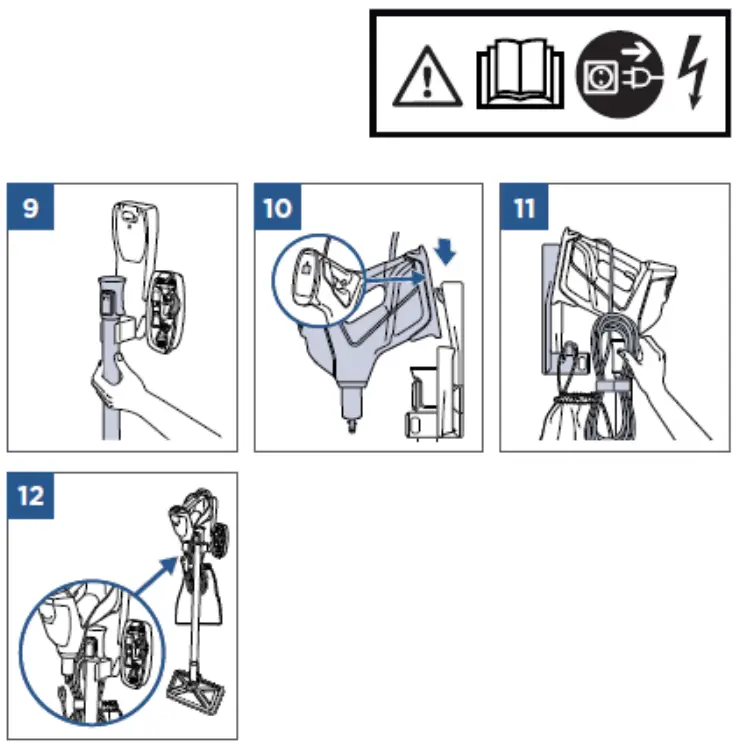 9

10

11

12