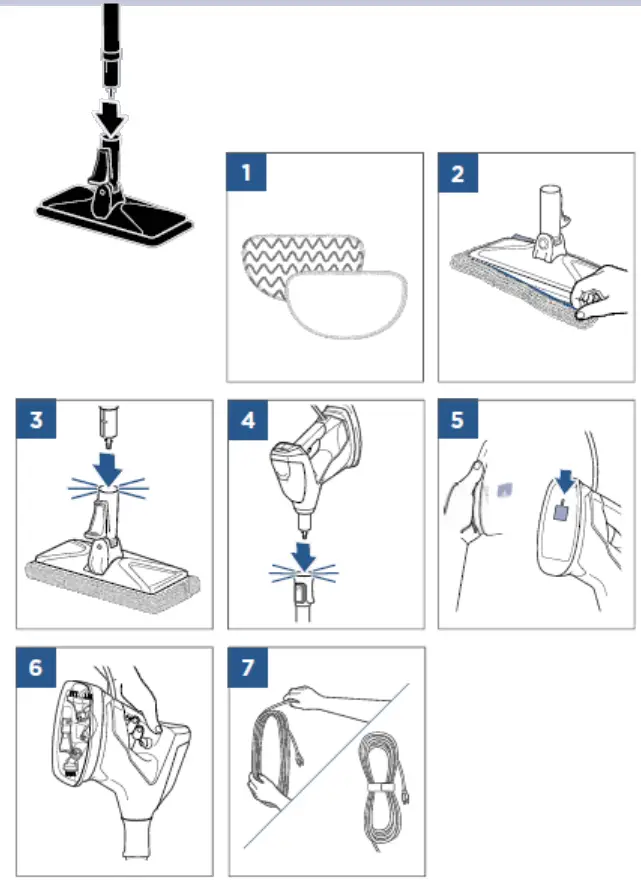 1

2

3

4

5

6

7