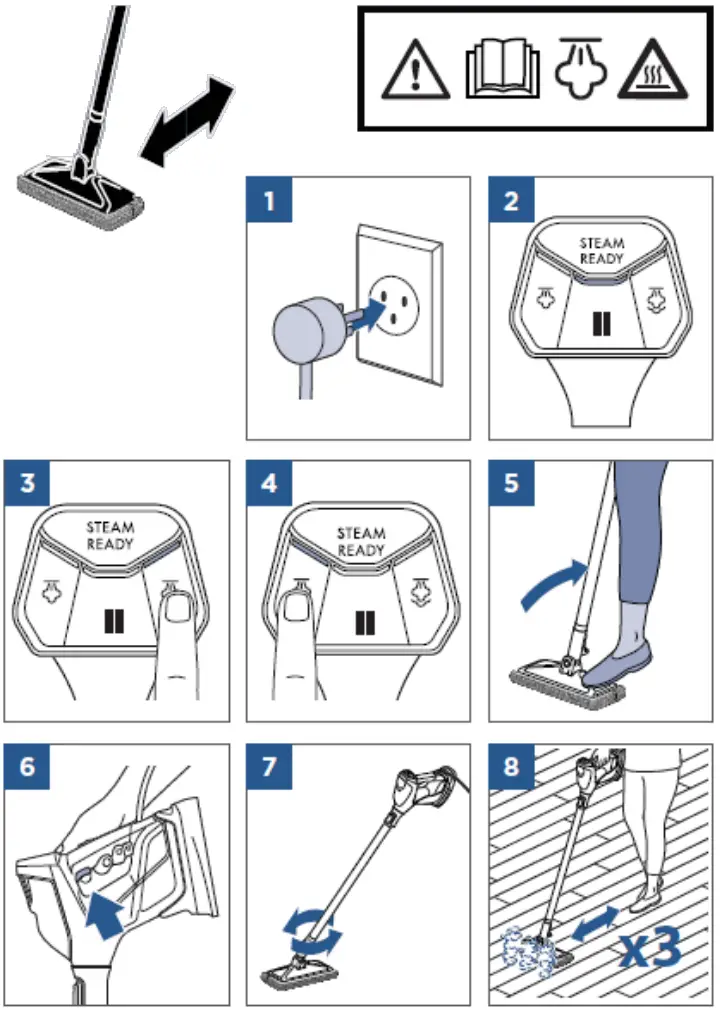 1

2

STEAM READY

3

STEAM READY

4

STEAM READY

5

6

7

8

x3