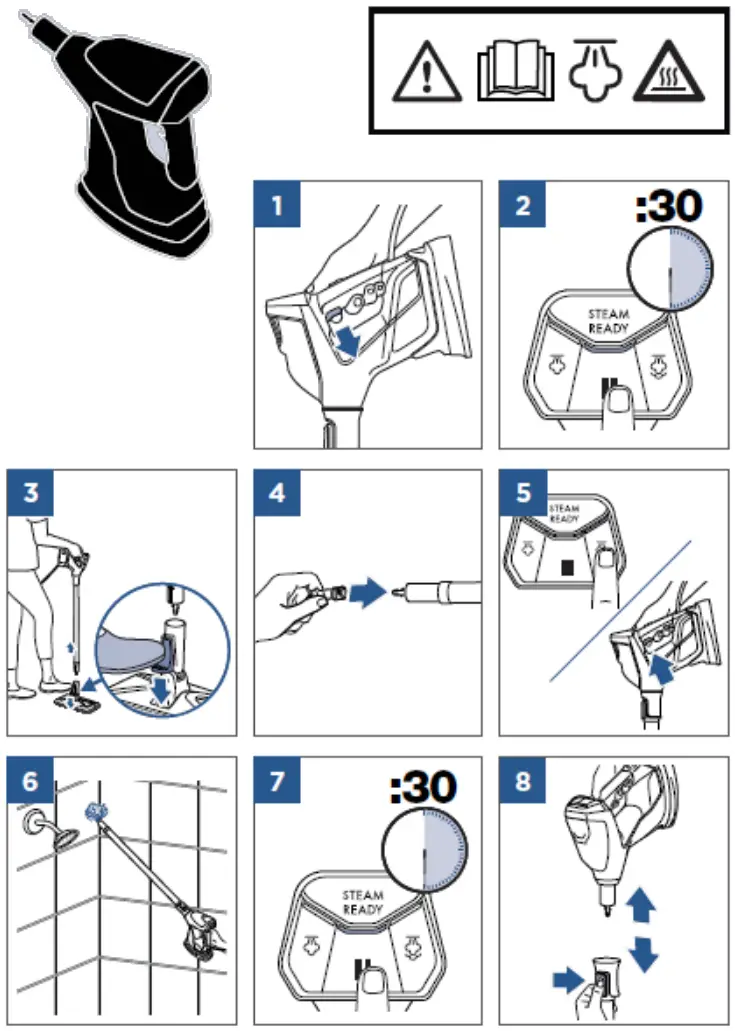 1

2

:30

STEAM READY

3

4

5

STEAM READY

6

7

:30

STEAM READY

8