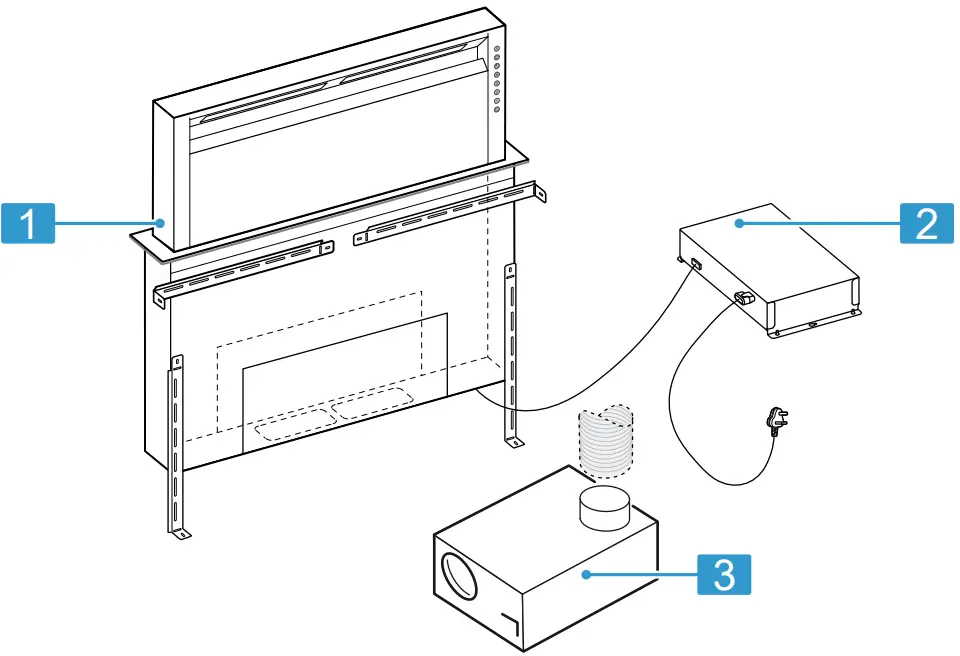 1
2
3