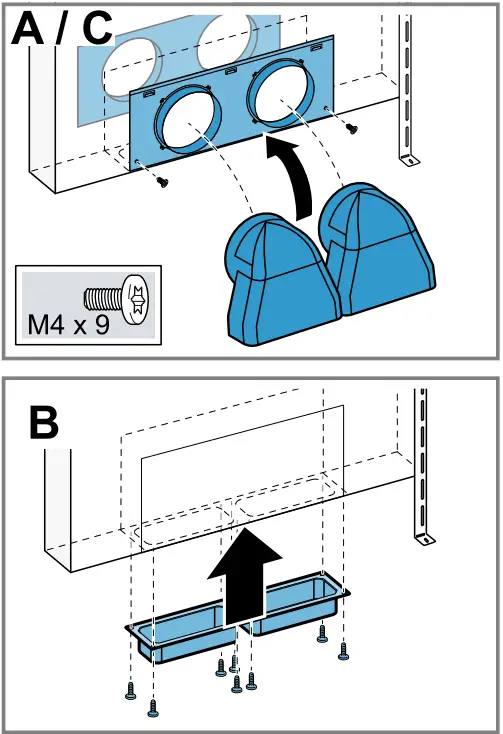 A / C

M4 x 9

B