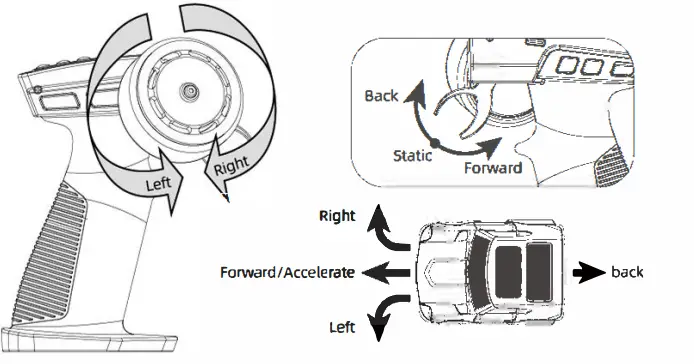 Left
Right
Back
Static
Forward
Right
Forward/Accelerate
back
Left