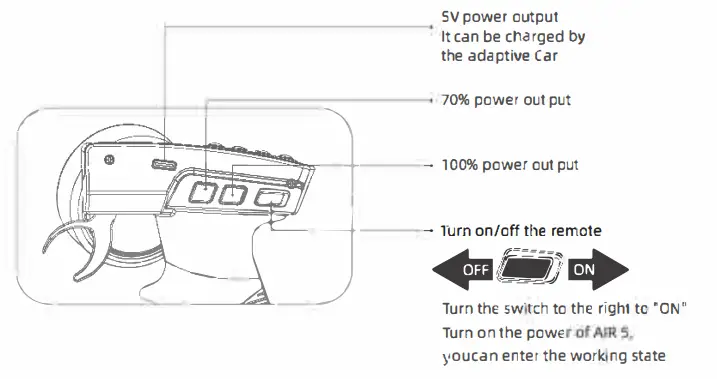 5V power output
It can be charged by
the adaptive Car

70% power out put

100% power out put

Turn on/off the remote

OFF

ON

Turn the switch to the right to "ON"
Turn on the power of AIR 5,
youcan enter the working state