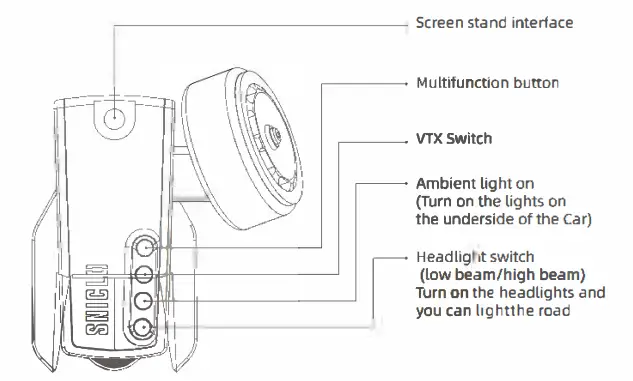 Screen stand interface

Multifunction button

VTX Switch

Ambient light on
(Turn on the lights on
the underside of the Car)

Headlight switch
(low beam/high beam)
Turn on the headlights and
you can lightthe road

SNICLO