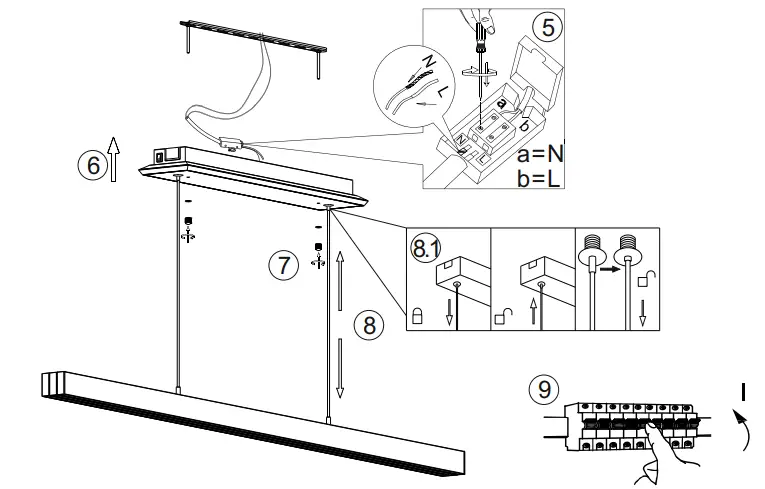 5

N
L
a
b
N
L
a=N
b=L

6

7

8

8.1

9

I