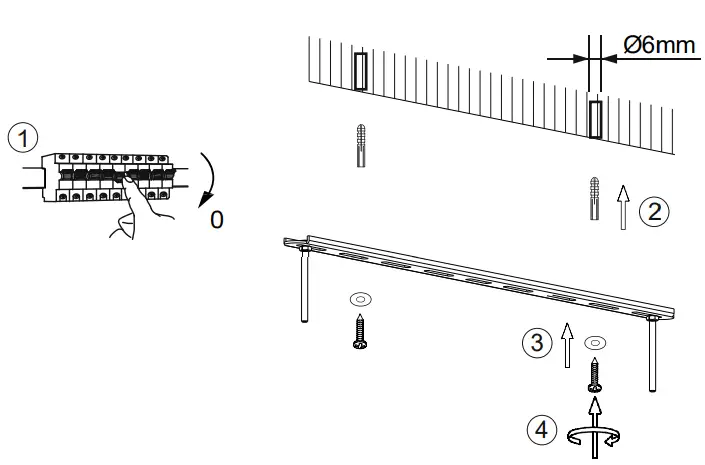 1

0

Ø6mm

2

3

4