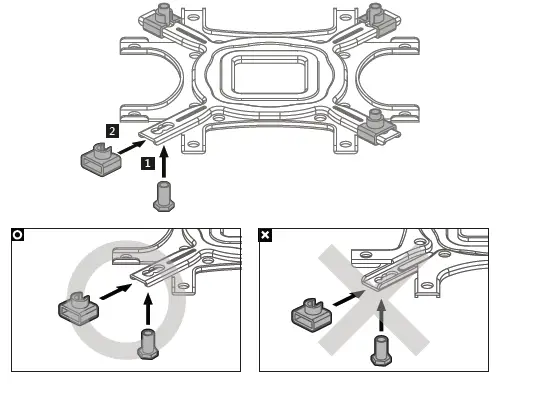 2
1
O
X