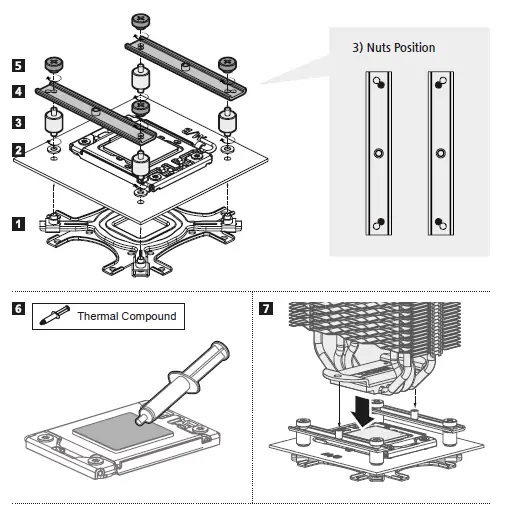 5
4
3
2
1

3) Nuts Position

6
Thermal Compound

7