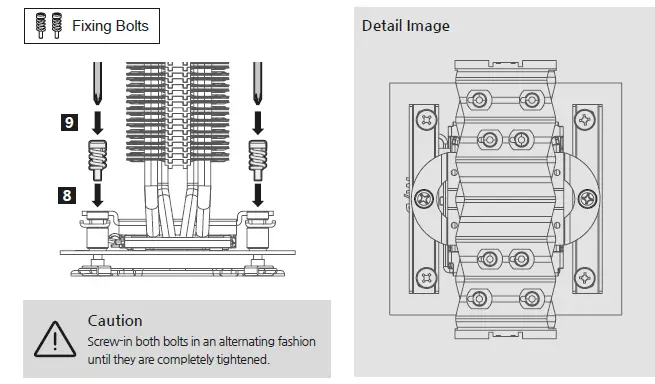 Fixing Bolts

9

8

Caution
Screw-in both bolts in an alternating fashion until they are completely tightened.

Detail Image