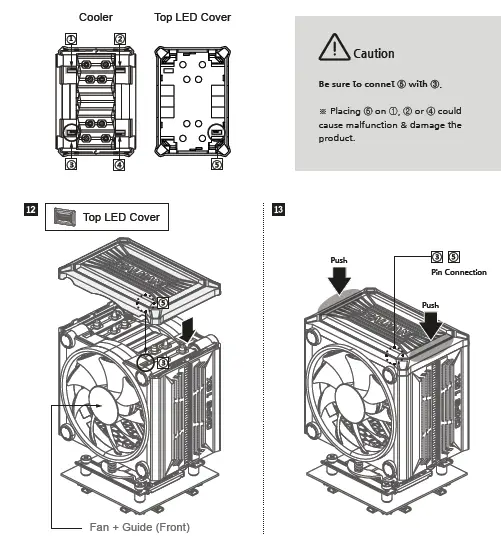 Cooler

Top LED Cover

1 2

3 4

5

Caution

Be sure to connet ⑤ with ③.

※ Placing ⑤ on ①, ② or ④ could cause malfunction & damage the product.

12

Top LED Cover

5

3

Fan + Guide (Front)

13

Push

3 5

Pin Connection

Push