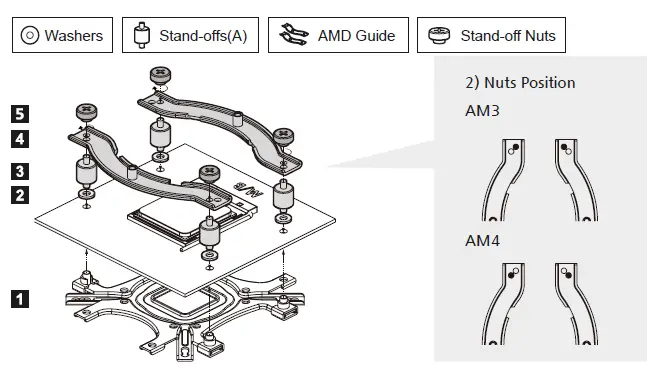 Washers

Stand-offs(A)

AMD Guide

Stand-off Nuts

5
4
3
2
1

2) Nuts Position

AM3

AM4